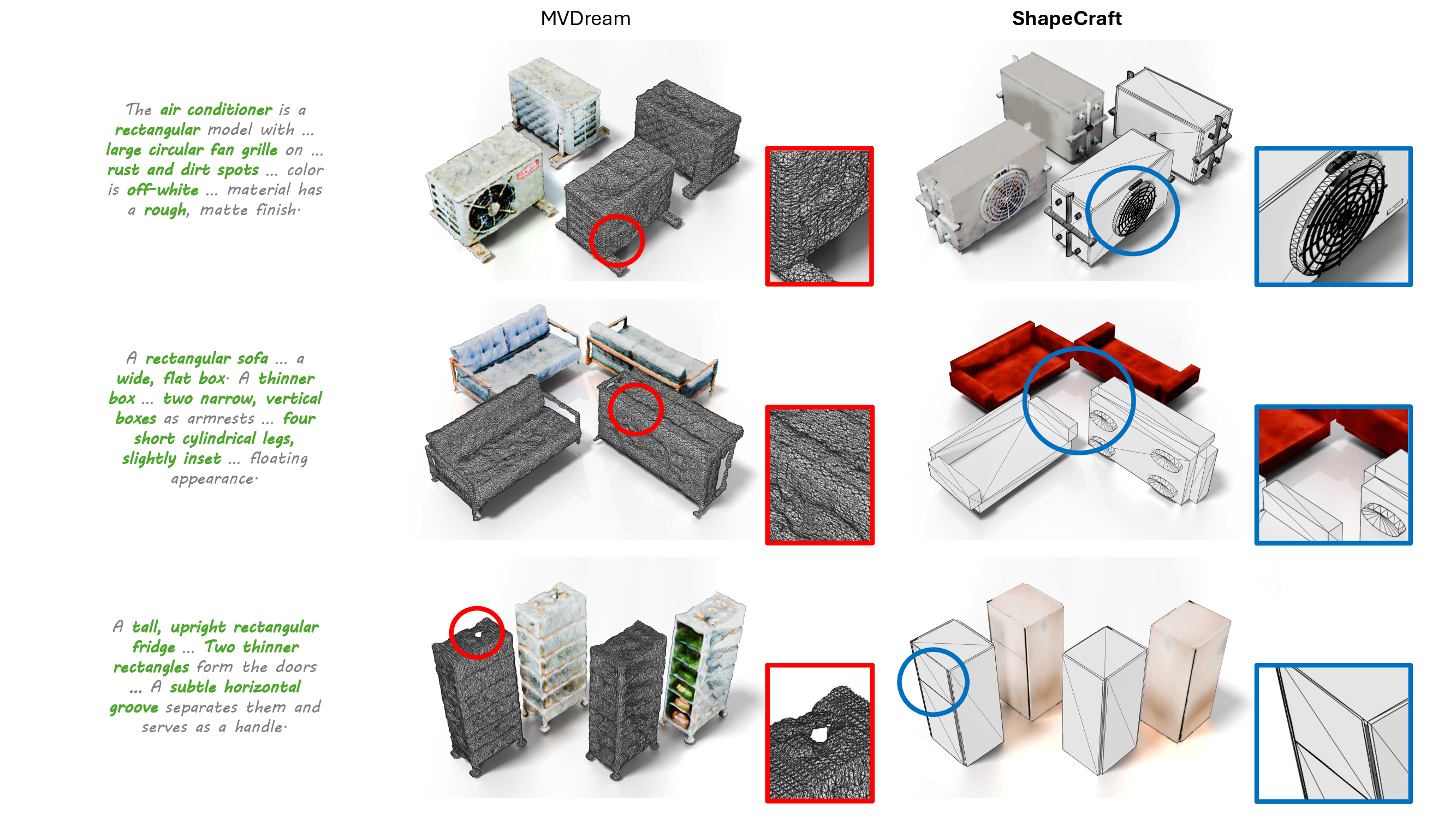 MVDream

ShapeCraft

The air conditioner is a rectangular model with ... large circular fan grille on ... rust and dirt spots ... color is off-white ... material has a rough, matte finish.

A rectangular sofa ... a wide, flat box. A thinner box ... two narrow, vertical boxes as armrests ... four short cylindrical legs, slightly inset ... floating appearance.

A tall, upright rectangular fridge ... Two thinner rectangles form the doors ... A subtle horizontal groove separates them and serves as a handle.